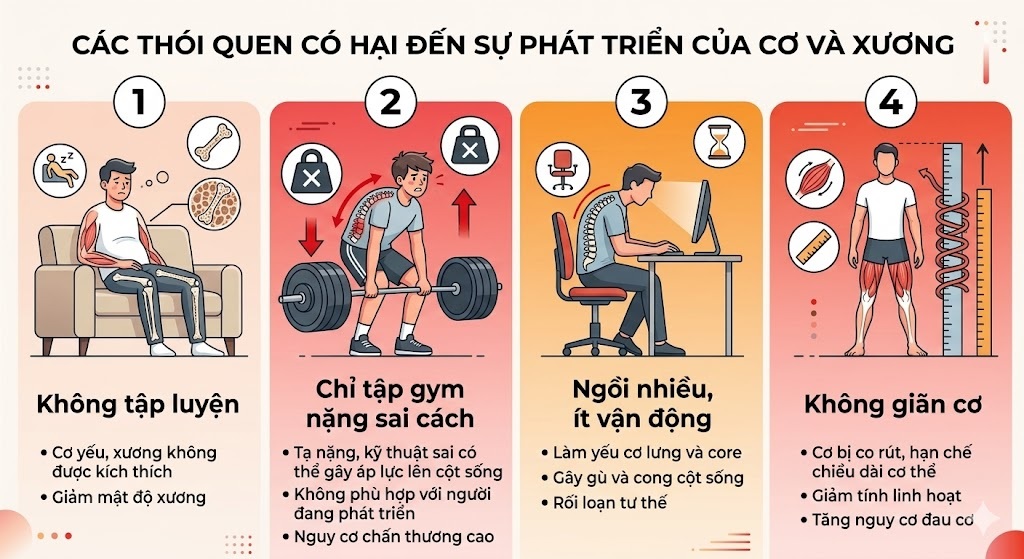 CÁC THÓI QUEN CÓ HẠI ĐẾN SỰ PHÁT TRIỂN CỦA CƠ VÀ XƯƠNG

1

Không tập luyện

• Cơ yếu, xương không được kích thích
• Giảm mật độ xương

2

Chỉ tập gym nặng sai cách

• Tạ nặng, kỹ thuật sai có thể gây áp lực lên cột sống
• Không phù hợp với người đang phát triển
• Nguy cơ chấn thương cao

3

Ngồi nhiều, ít vận động

• Làm yếu cơ lưng và core
• Gây gù và cong cột sống
• Rối loạn tư thế

4

Không giãn cơ

• Cơ bị co rút, hạn chế chiều dài cơ thể
• Giảm tính linh hoạt
• Tăng nguy cơ đau cơ